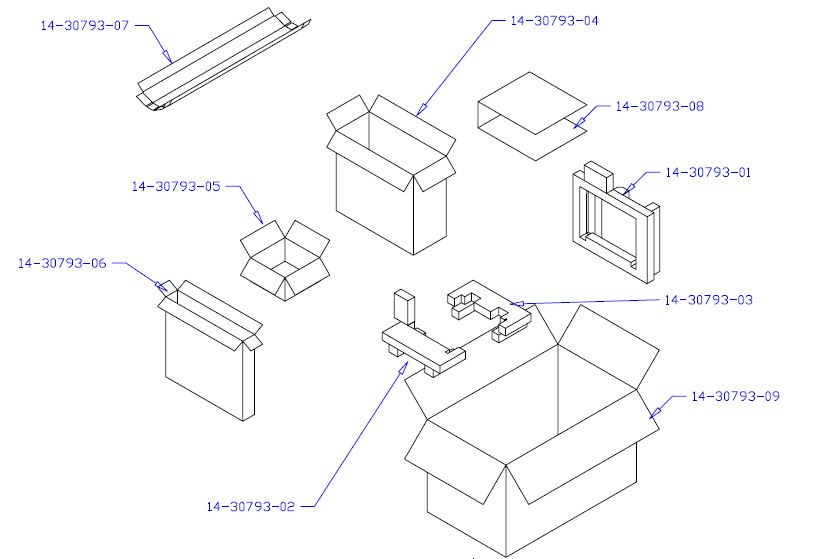 14-30793-07

14-30793-04

14-30793-08

14-30793-01

14-30793-05

14-30793-06

14-30793-03

14-30793-09

14-30793-02